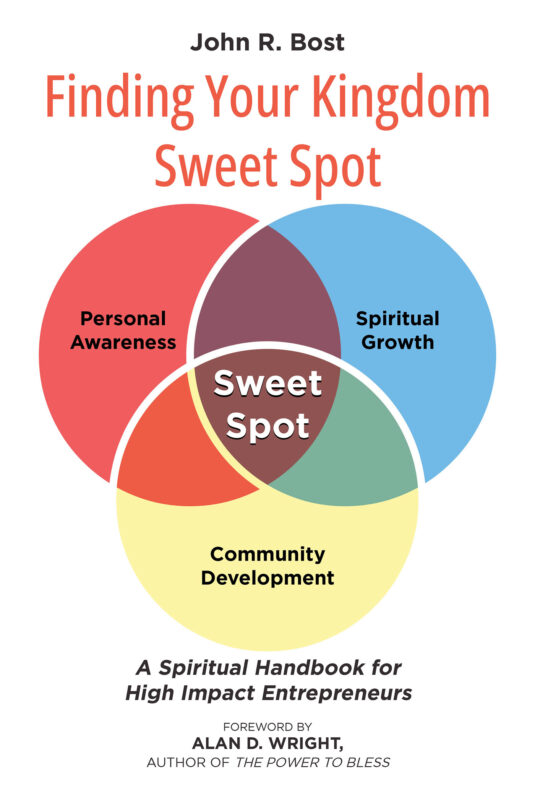 John R. Bost

Finding Your Kingdom Sweet Spot

Personal Awareness

Spiritual Growth

Sweet Spot

Community Development

A Spiritual Handbook for High Impact Entrepreneurs

FOREWORD BY
ALAN D. WRIGHT,
AUTHOR OF THE POWER TO BLESS